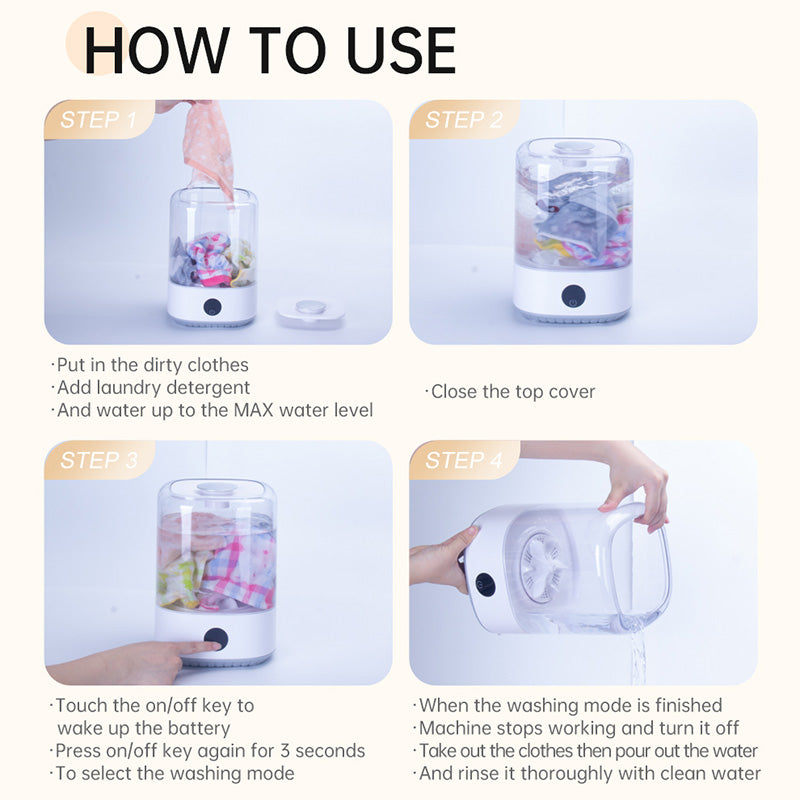 HOW TO USE

STEP 1

·Put in the dirty clothes
·Add laundry detergent
·And water up to the MAX water level

STEP 2

·Close the top cover

STEP 3

·Touch the on/off key to wake up the battery
·Press on/off key again for 3 seconds
·To select the washing mode

STEP 4

·When the washing mode is finished
·Machine stops working and turn it off
·Take out the clothes then pour out the water
·And rinse it thoroughly with clean water